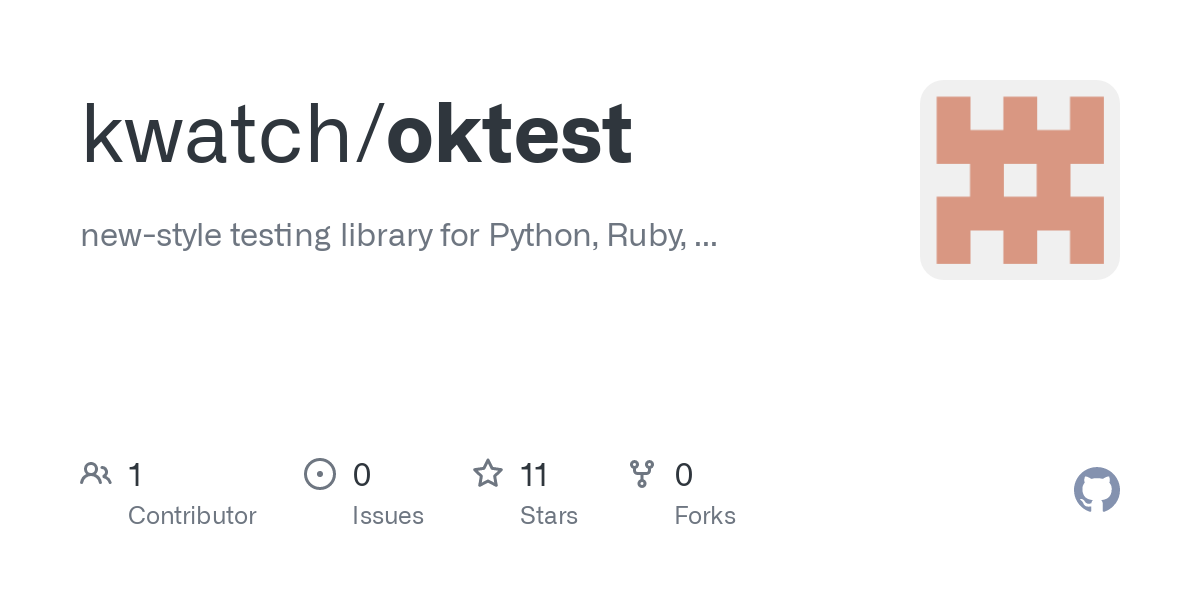 kwatch/oktest

new-style testing library for Python, Ruby, ...

1
Contributor

0
Issues

11
Stars

0
Forks